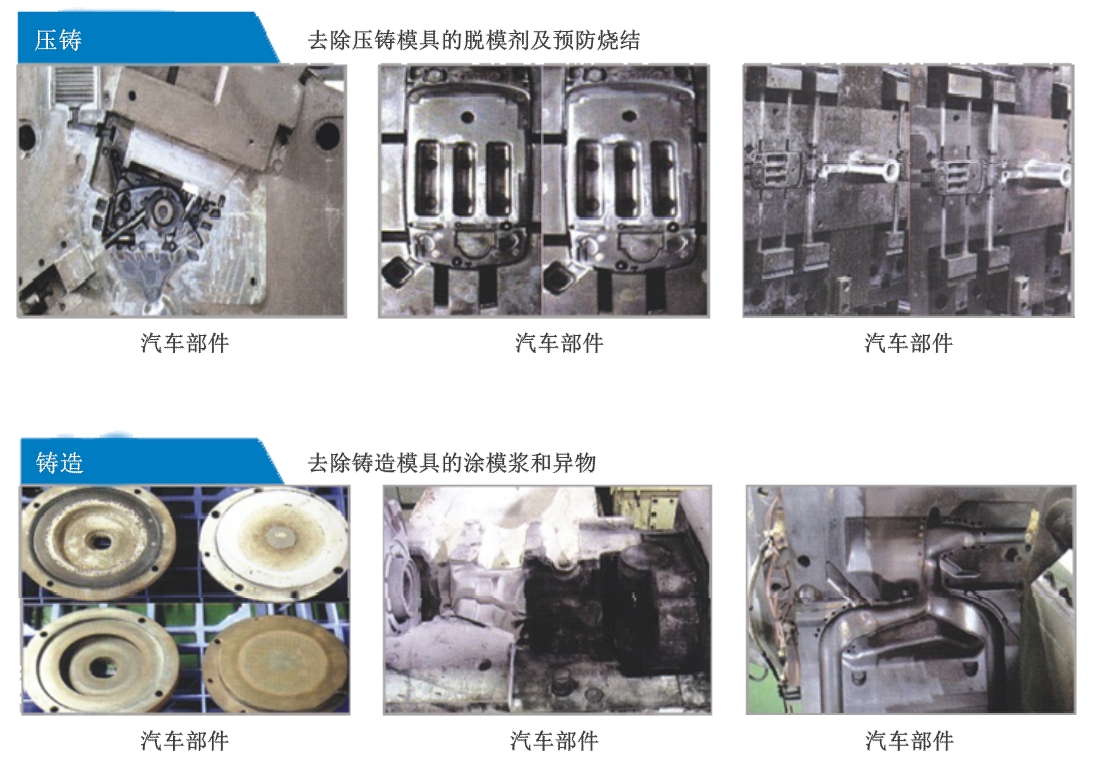 压铸

去除压铸模具的脱模剂及预防烧结

汽车部件

汽车部件

汽车部件

铸造

去除铸造模具的涂模浆和异物

汽车部件

汽车部件

汽车部件